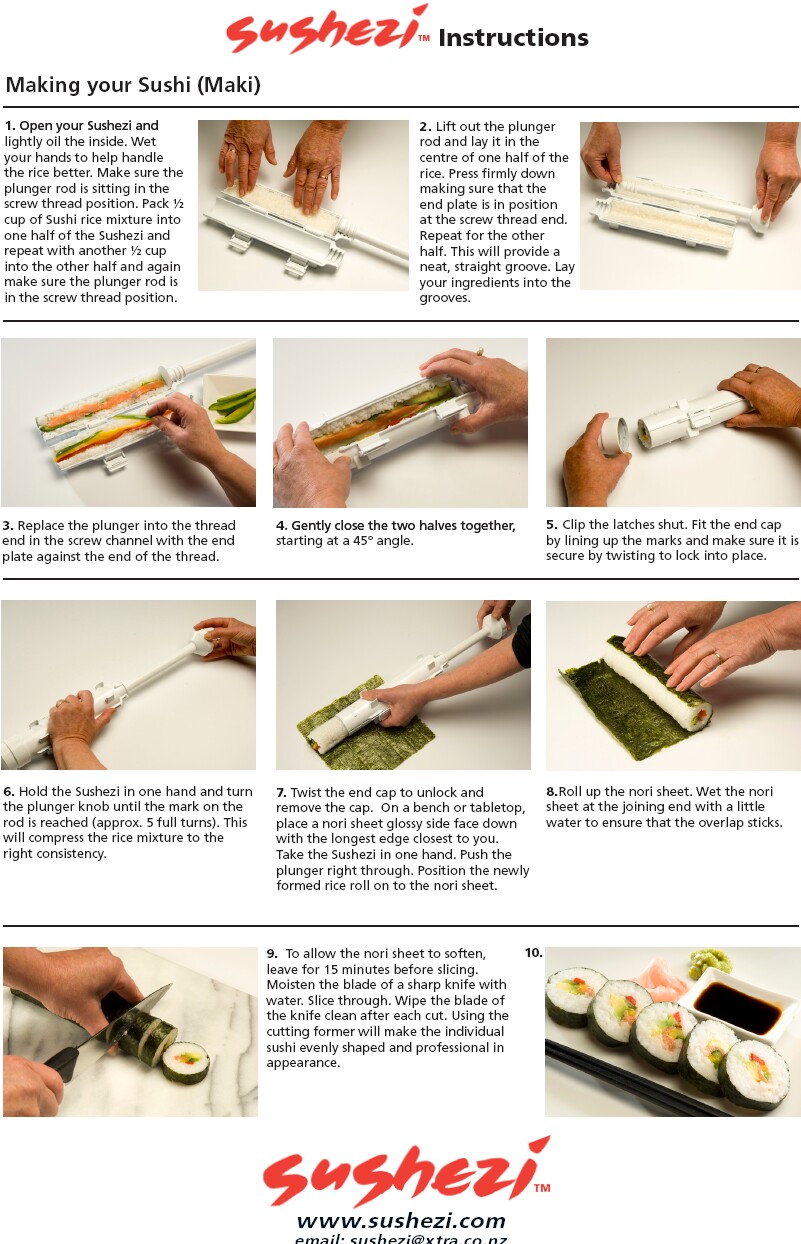 sushezi™ Instructions

Making your Sushi (Maki)

1. Open your Sushezi and lightly oil the inside. Wet your hands to help handle the rice better. Make sure the plunger rod is sitting in the screw thread position. Pack ½ cup of Sushi rice mixture into one half of the Sushezi and repeat with another ½ cup into the other half and again make sure the plunger rod is in the screw thread position.

2. Lift out the plunger rod and lay it in the centre of one half of the rice. Press firmly down making sure that the end plate is in position at the screw thread end. Repeat for the other half. This will provide a neat, straight groove. Lay your ingredients into the grooves.

3. Replace the plunger into the thread end in the screw channel with the end plate against the end of the thread.

4. Gently close the two halves together, starting at a 45° angle.

5. Clip the latches shut. Fit the end cap by lining up the marks and make sure it is secure by twisting to lock into place.

6. Hold the Sushezi in one hand and turn the plunger knob until the mark on the rod is reached (approx. 5 full turns). This will compress the rice mixture to the right consistency.

7. Twist the end cap to unlock and remove the cap. On a bench or tabletop, place a nori sheet glossy side face down with the longest edge closest to you. Take the Sushezi in one hand. Push the plunger right through. Position the newly formed rice roll on to the nori sheet.

8.Roll up the nori sheet. Wet the nori sheet at the joining end with a little water to ensure that the overlap sticks.

9. To allow the nori sheet to soften, leave for 15 minutes before slicing. Moisten the blade of a sharp knife with water. Slice through. Wipe the blade of the knife clean after each cut. Using the cutting former will make the individual sushi evenly shaped and professional in appearance.

10.

sushezi™

www.sushezi.com
email: sushezi@xtra.co.nz